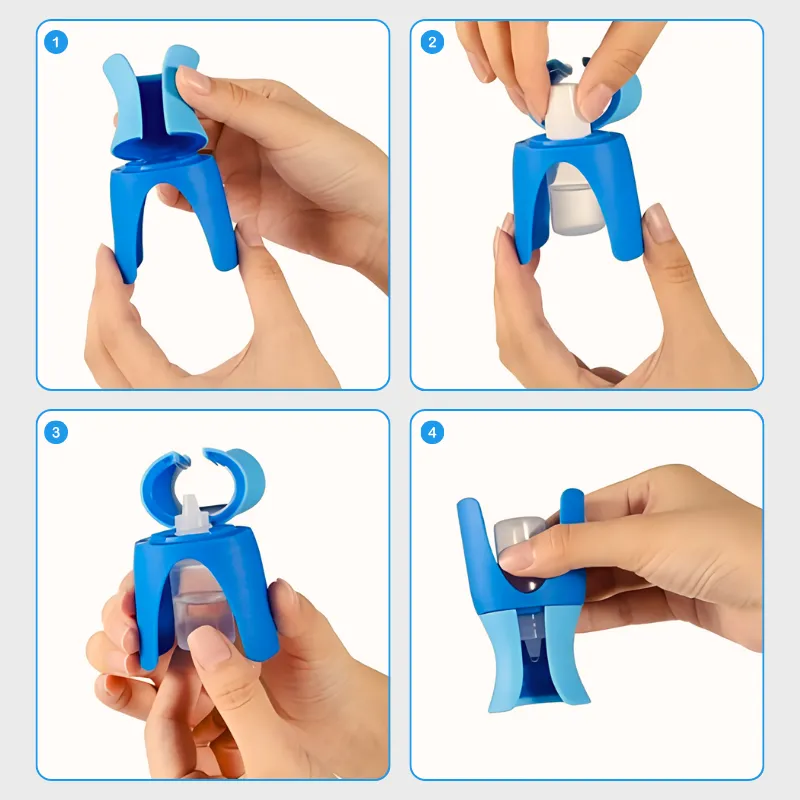 1

2

3

4