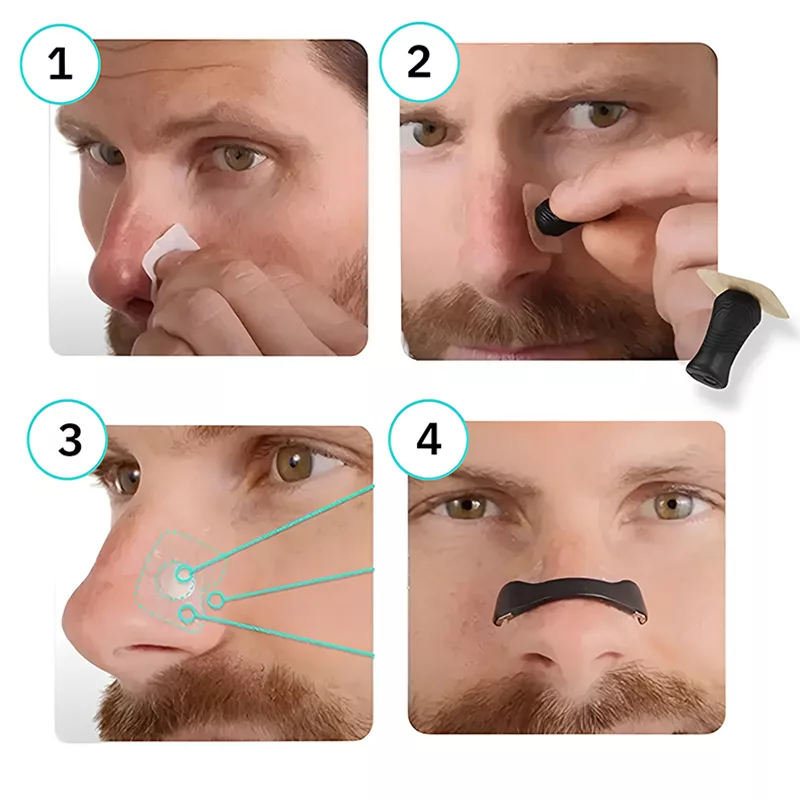 1

2

3

4