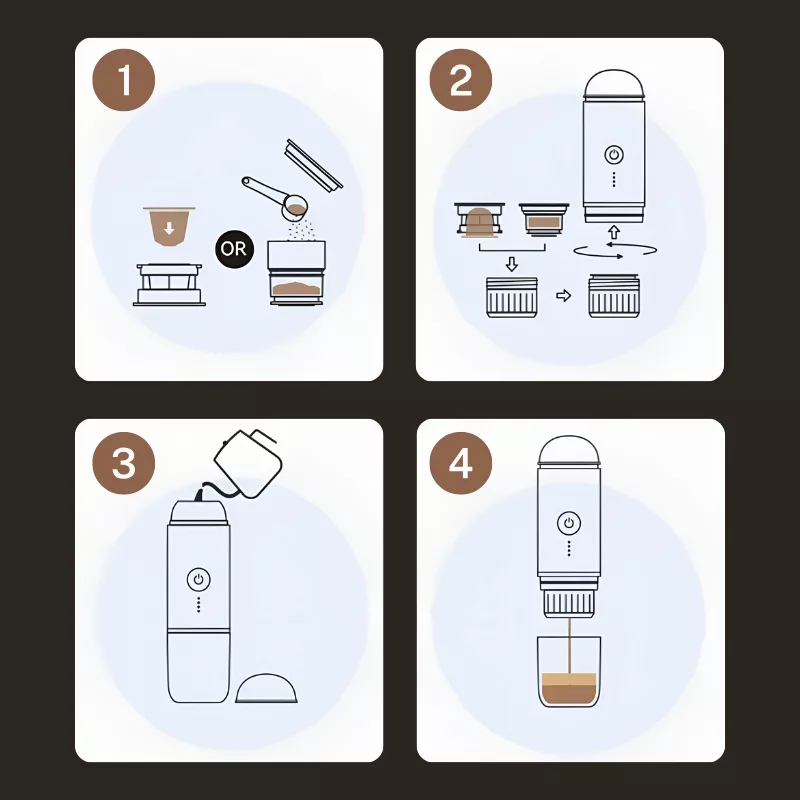 1

OR

2

3

4