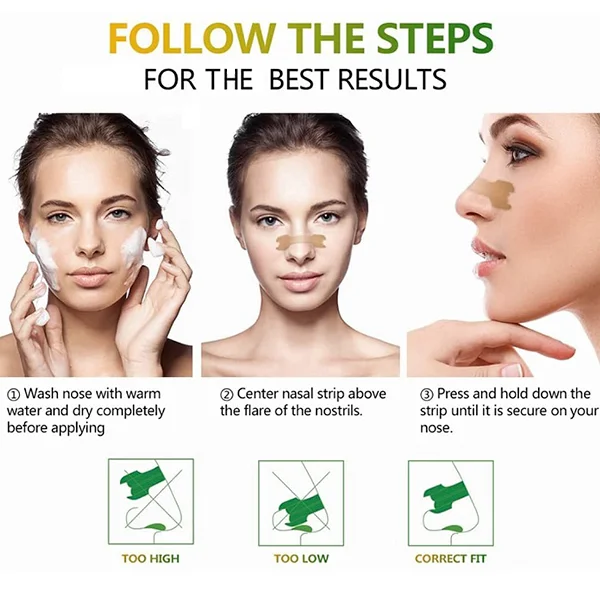 FOLLOW THE STEPS
FOR THE BEST RESULTS

① Wash nose with warm water and dry completely before applying

② Center nasal strip above the flare of the nostrils.

③ Press and hold down the strip until it is secure on your nose.

TOO HIGH

TOO LOW

CORRECT FIT