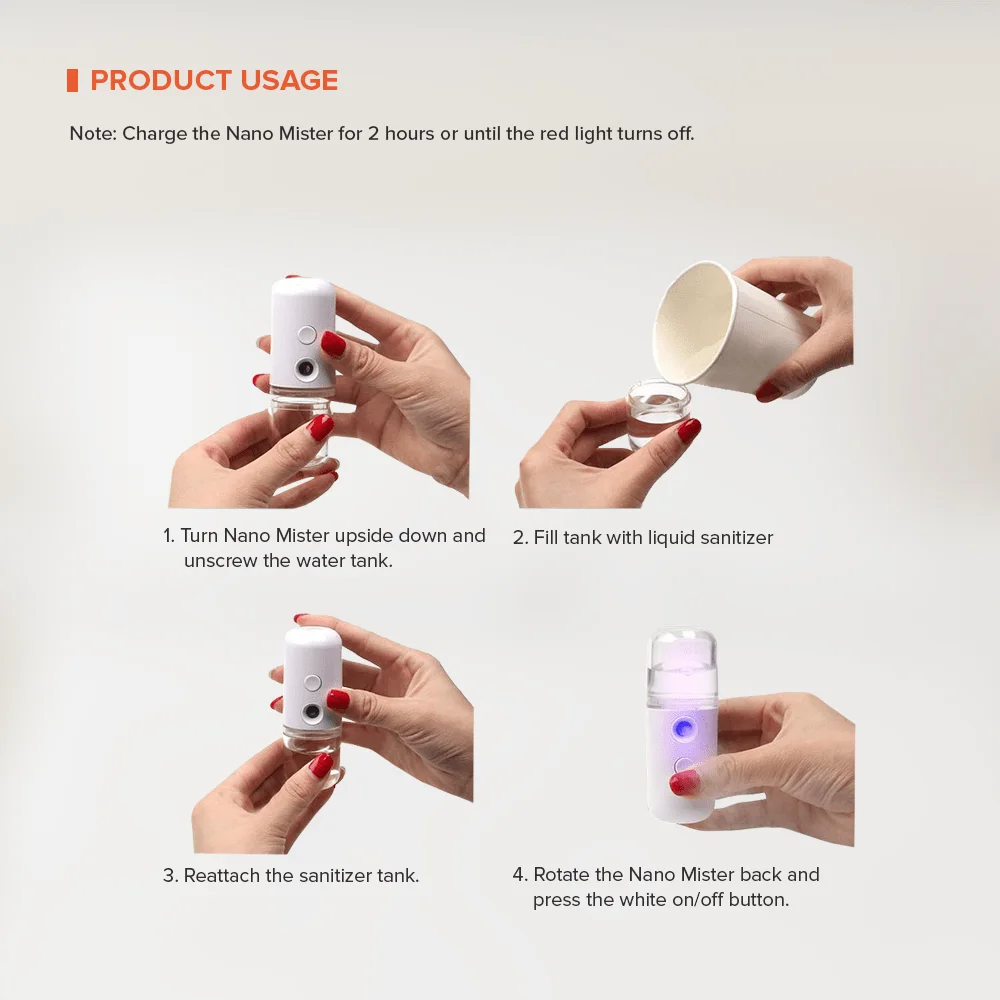 PRODUCT USAGE

Note: Charge the Nano Mister for 2 hours or until the red light turns off.

1. Turn Nano Mister upside down and unscrew the water tank.

2. Fill tank with liquid sanitizer

3. Reattach the sanitizer tank.

4. Rotate the Nano Mister back and press the white on/off button.